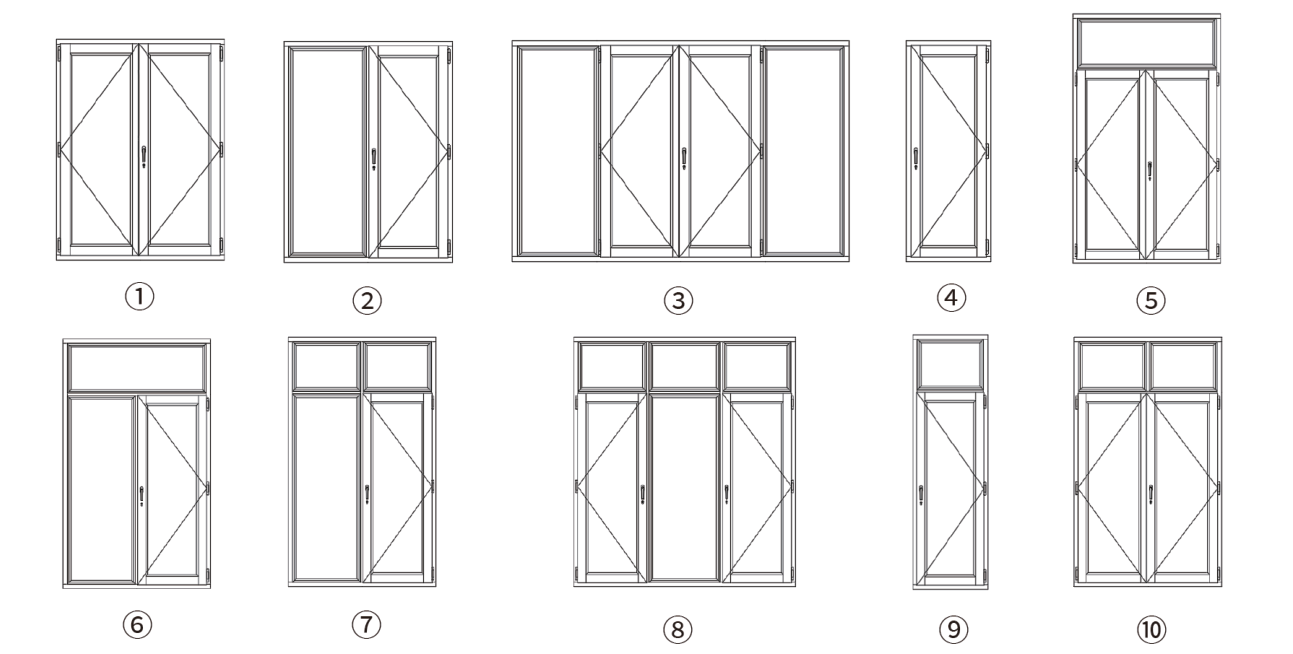 ①

②

③

④

⑤

⑥

⑦

⑧

⑨

⑩