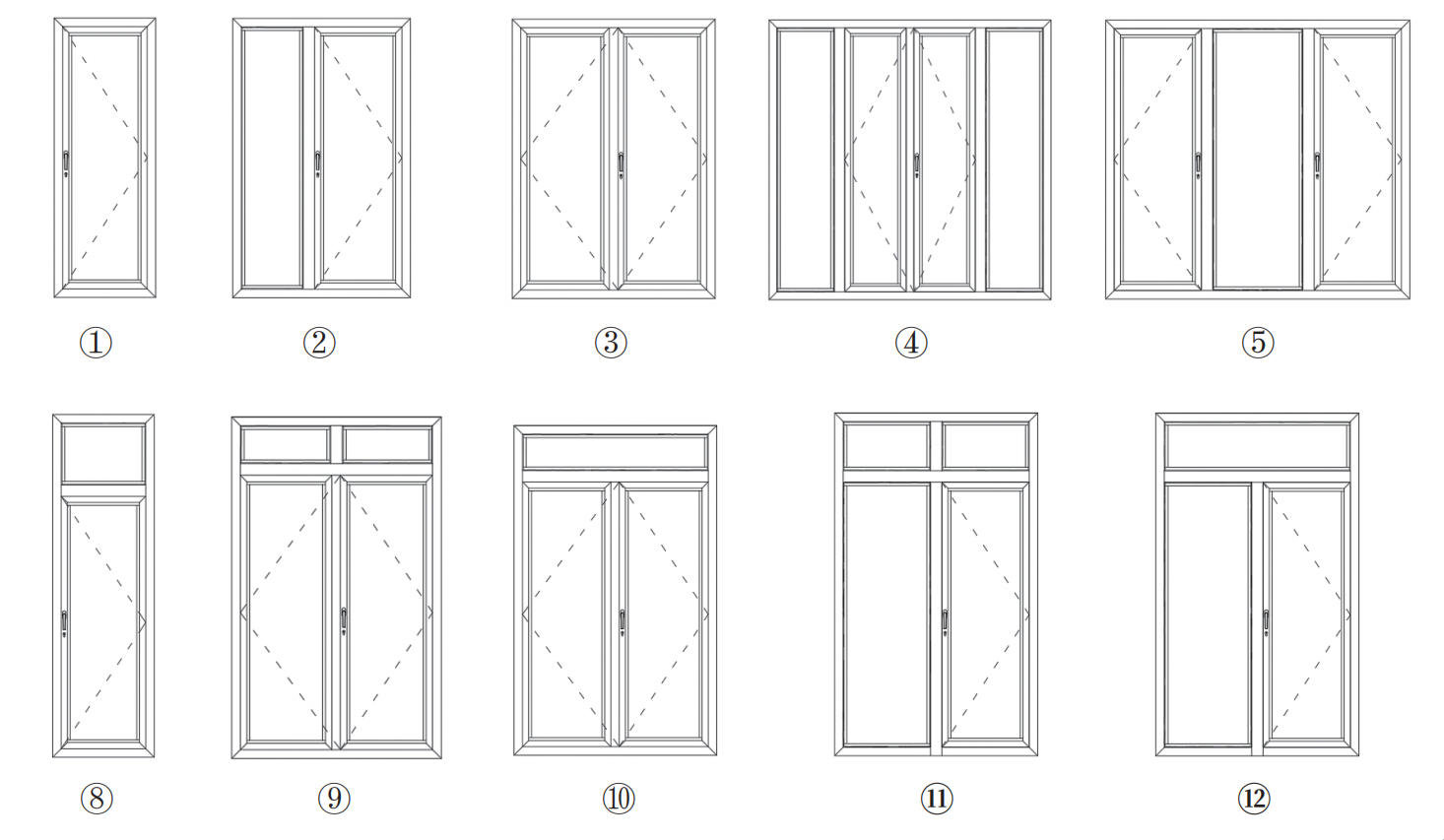 ①

②

③

④

⑤

⑧

⑨

⑩

⑪

⑫